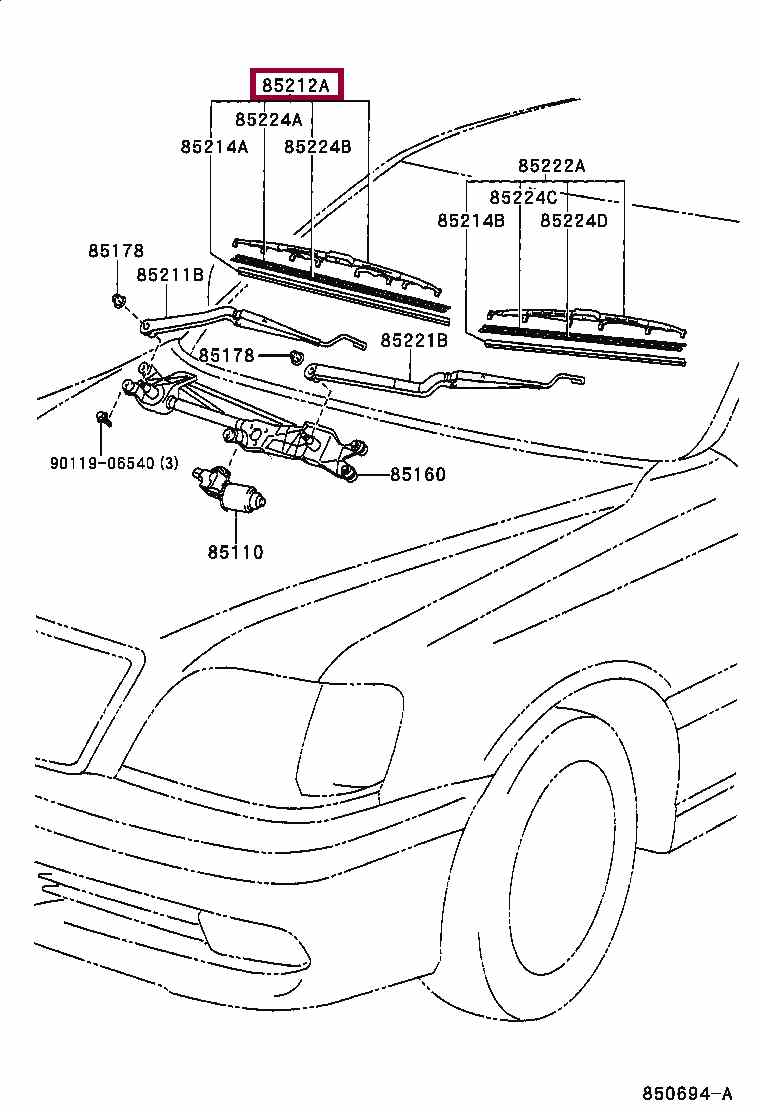 85212A
85224A
85214A
85224B
85222A
85224C
85214B
85224D
85178
85211B
85178
85221B
90119-06540 (3)
85160
85110
850694-A